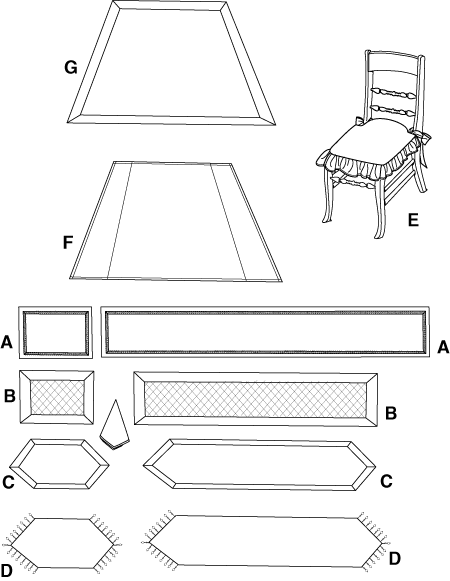 G

E

F

A

A

B

B

C

C

D

D